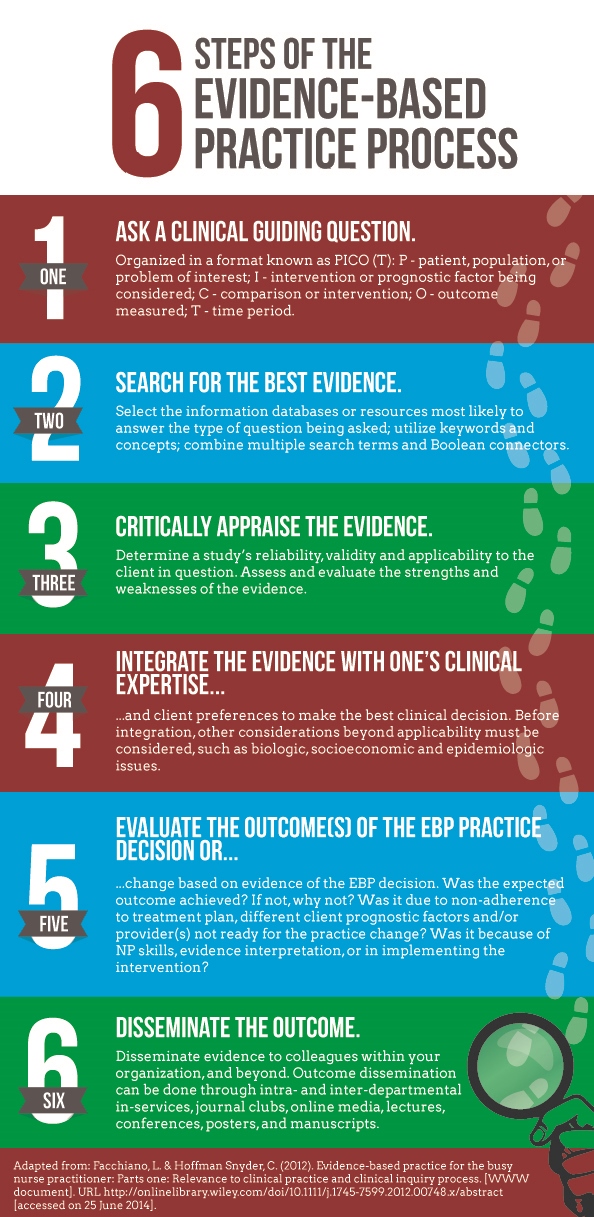 6 STEPS OF THE EVIDENCE-BASED PRACTICE PROCESS

1 ONE
ASK A CLINICAL GUIDING QUESTION.
Organized in a format known as PICO (T): P - patient, population, or problem of interest; I - intervention or prognostic factor being considered; C - comparison or intervention; O - outcome measured; T - time period.

2 TWO
SEARCH FOR THE BEST EVIDENCE.
Select the information databases or resources most likely to answer the type of question being asked; utilize keywords and concepts; combine multiple search terms and Boolean connectors.

3 THREE
CRITICALLY APPRAISE THE EVIDENCE.
Determine a study's reliability, validity and applicability to the client in question. Assess and evaluate the strengths and weaknesses of the evidence.

4 FOUR
INTEGRATE THE EVIDENCE WITH ONE'S CLINICAL EXPERTISE...
...and client preferences to make the best clinical decision. Before integration, other considerations beyond applicability must be considered, such as biologic, socioeconomic and epidemiologic issues.

5 FIVE
EVALUATE THE OUTCOME(S) OF THE EBP PRACTICE DECISION OR...
...change based on evidence of the EBP decision. Was the expected outcome achieved? If not, why not? Was it due to non-adherence to treatment plan, different client prognostic factors and/or provider(s) not ready for the practice change? Was it because of NP skills, evidence interpretation, or in implementing the intervention?

6 SIX
DISSEMINATE THE OUTCOME.
Disseminate evidence to colleagues within your organization, and beyond. Outcome dissemination can be done through intra- and inter-departmental in-services, journal clubs, online media, lectures, conferences, posters, and manuscripts.

Adapted from: Facchiano, L. & Hoffman Snyder, C. (2012). Evidence-based practice for the busy nurse practitioner: Parts one: Relevance to clinical practice and clinical inquiry process. [WWW document]. URL http://onlinelibrary.wiley.com/doi/10.1111/j.1745-7599.2012.00748.x/abstract [accessed on 25 June 2014].